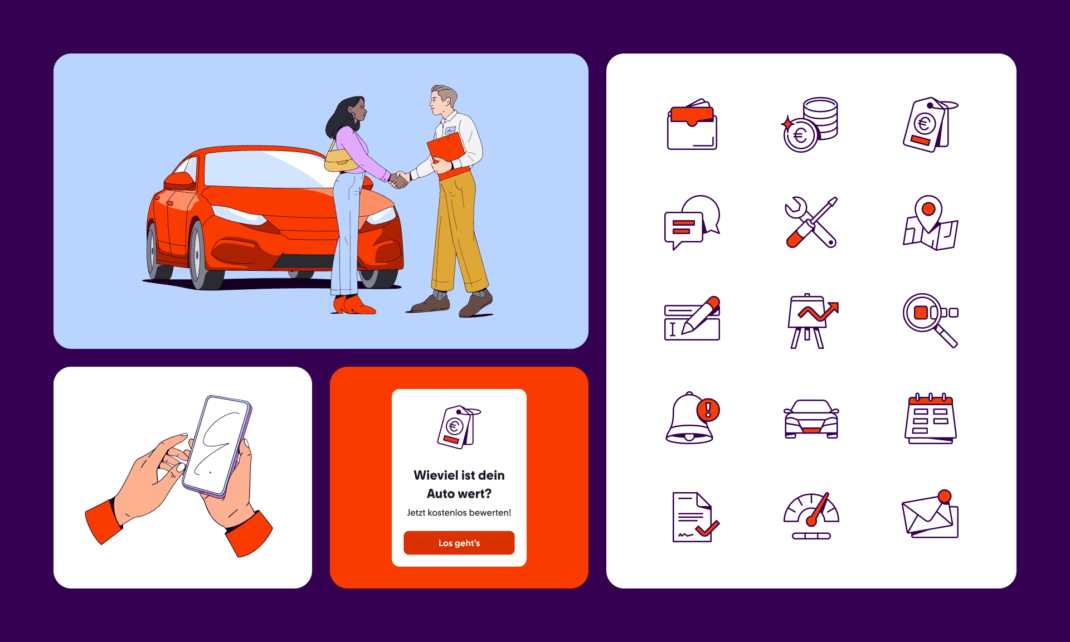 Wieviel ist dein Auto wert?

Jetzt kostenlos bewerten!

Los geht's